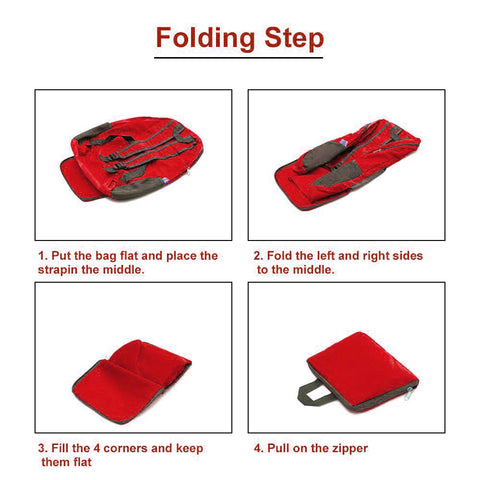 Folding Step

1. Put the bag flat and place the strapin the middle.

2. Fold the left and right sides to the middle.

3. Fill the 4 corners and keep them flat

4. Pull on the zipper